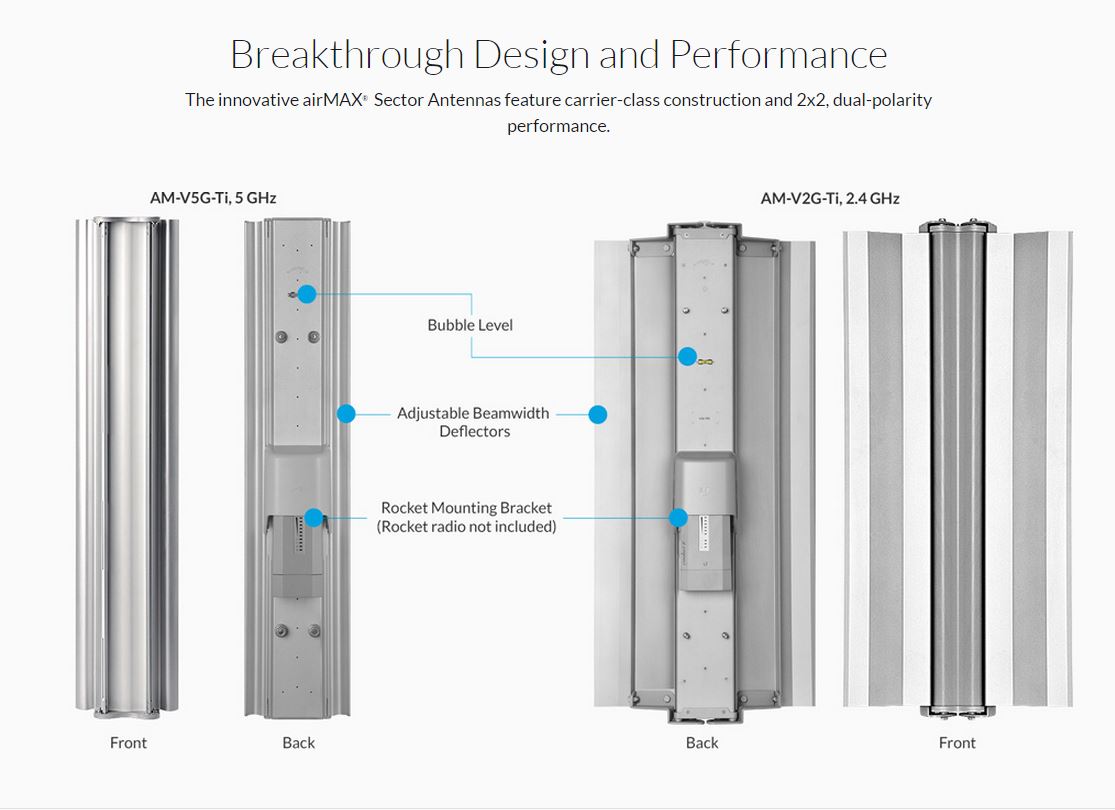 Breakthrough Design and Performance

The innovative airMAX® Sector Antennas feature carrier-class construction and 2x2, dual-polarity performance.

AM-V5G-Ti, 5 GHz

AM-V2G-Ti, 2.4 GHz

Bubble Level

Adjustable Beamwidth Deflectors

Rocket Mounting Bracket (Rocket radio not included)

Front

Back

Back

Front