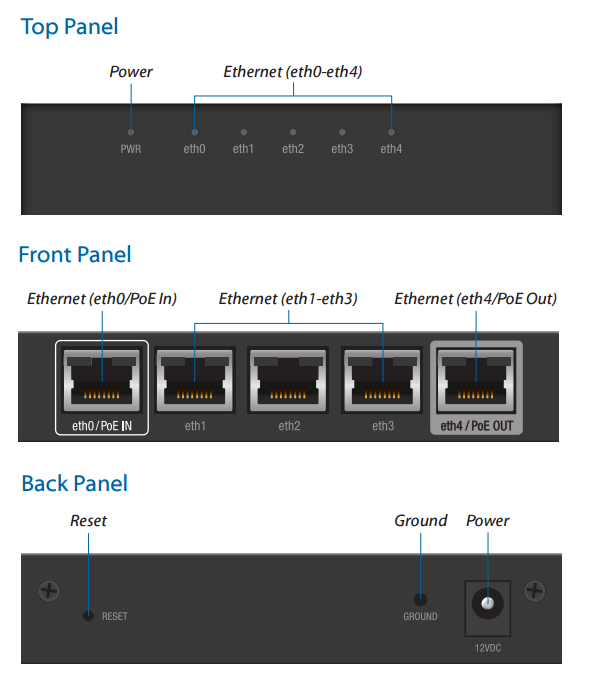 Top Panel

Power
Ethernet (eth0-eth4)

PWR eth0 eth1 eth2 eth3 eth4

Front Panel

Ethernet (eth0/PoE In)
Ethernet (eth1-eth3)
Ethernet (eth4/PoE Out)

eth0 / PoE IN eth1 eth2 eth3 eth4 / PoE OUT

Back Panel

Reset
Ground
Power

RESET GROUND 12VDC